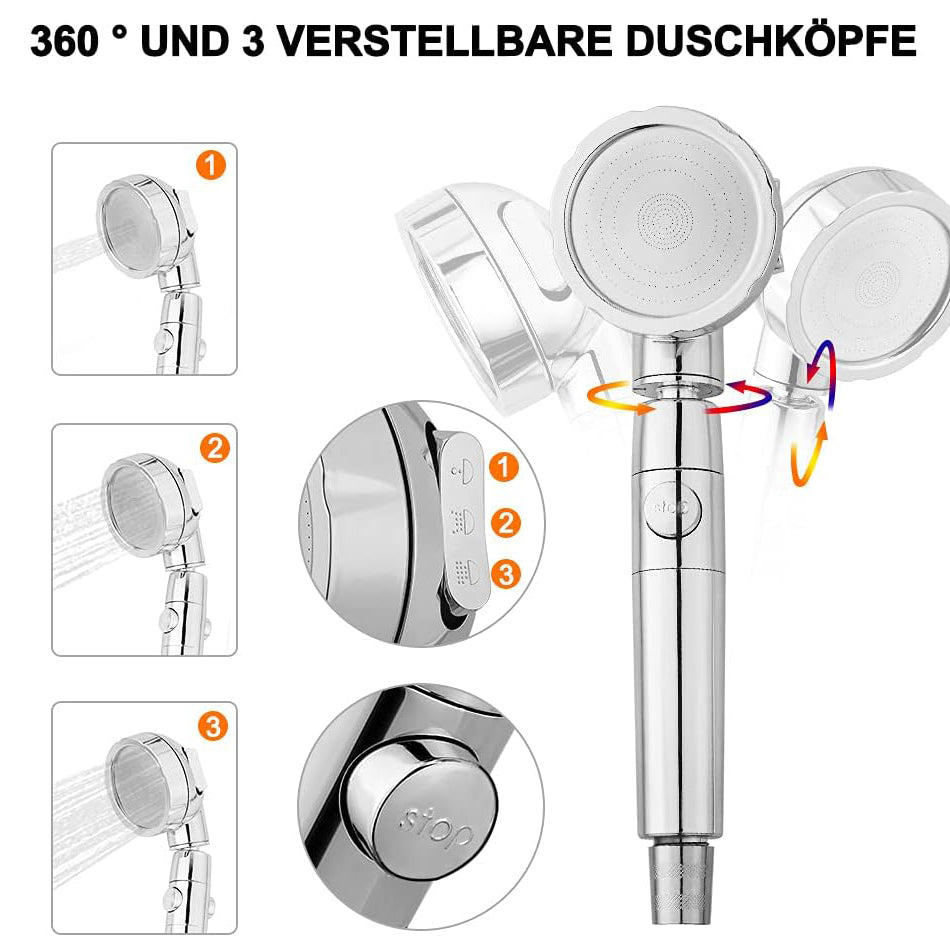 360 ° UND 3 VERSTELLBARE DUSCHKÖPFE

1

2

3

1

2

3

stop

stop